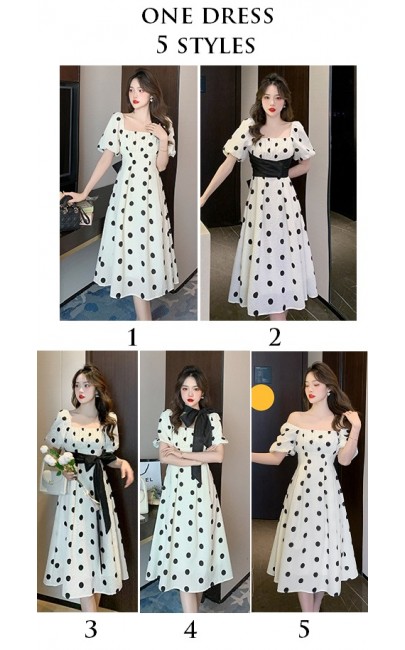 ONE DRESS
5 STYLES

1

2

3

4

5